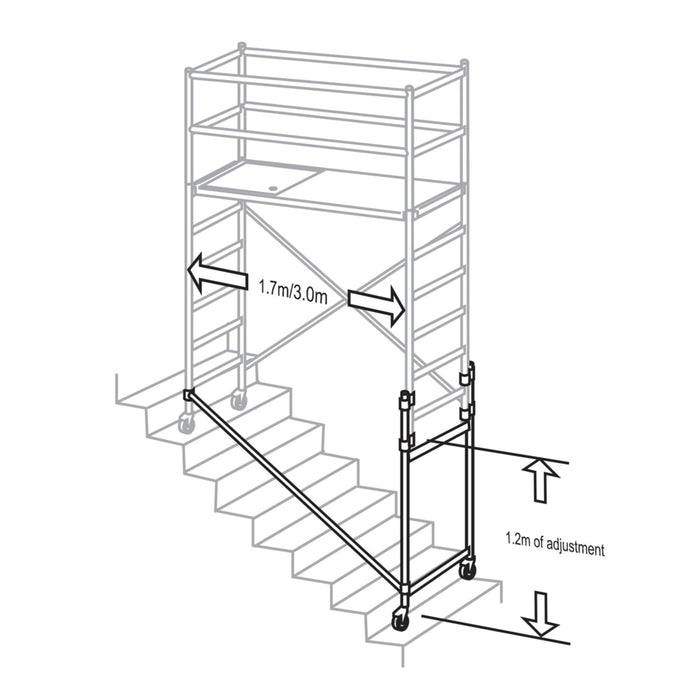 1.7m/3.0m

1.2m of adjustment